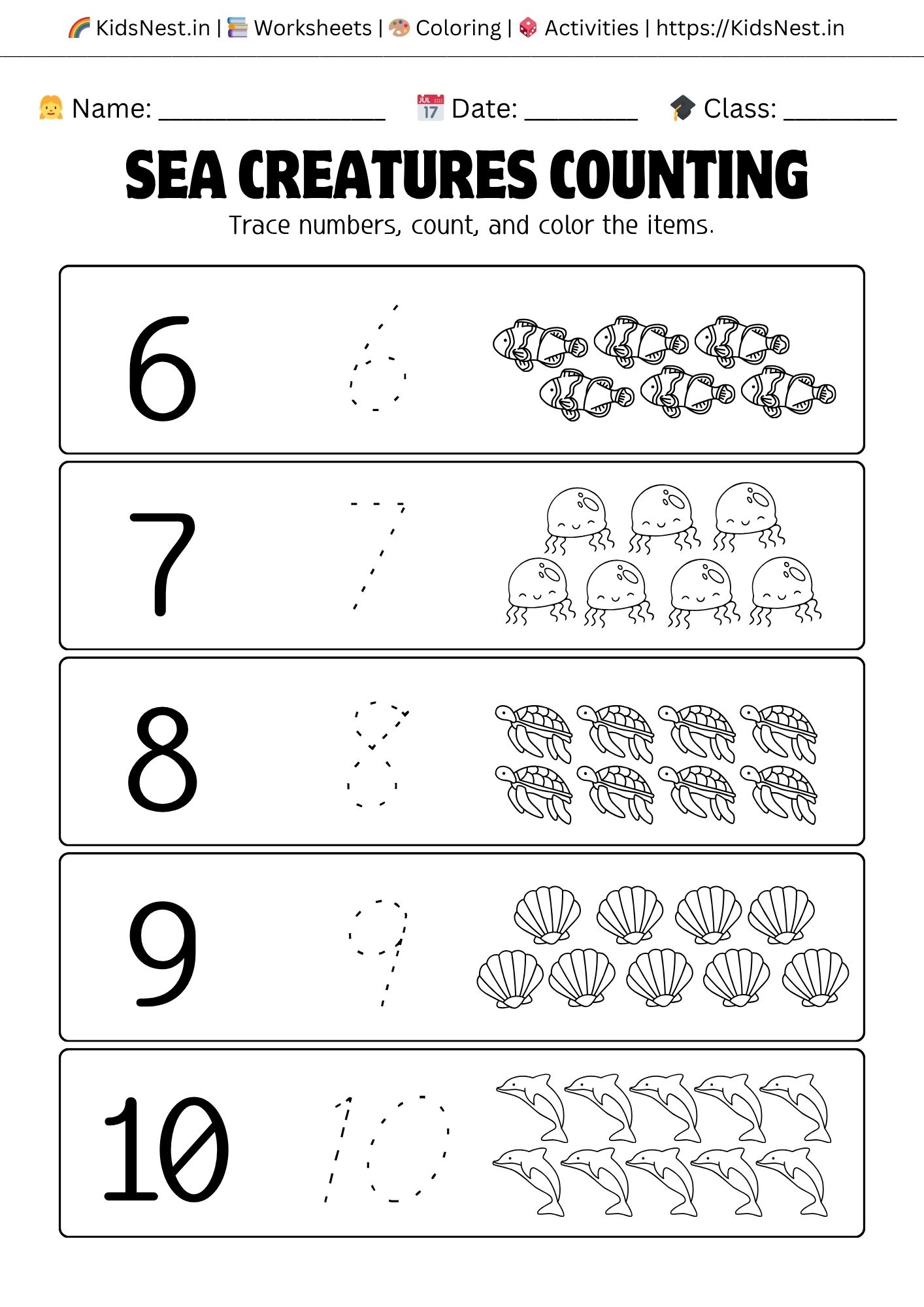 🌈 KidsNest.in | 📚 Worksheets | 🎨 Coloring | 🎲 Activities | https://KidsNest.in

👧 Name: ________________ 📅 Date: ________ 🎓 Class: ________

SEA CREATURES COUNTING

Trace numbers, count, and color the items.

6 6

7 7

8 8

9 9

10 10